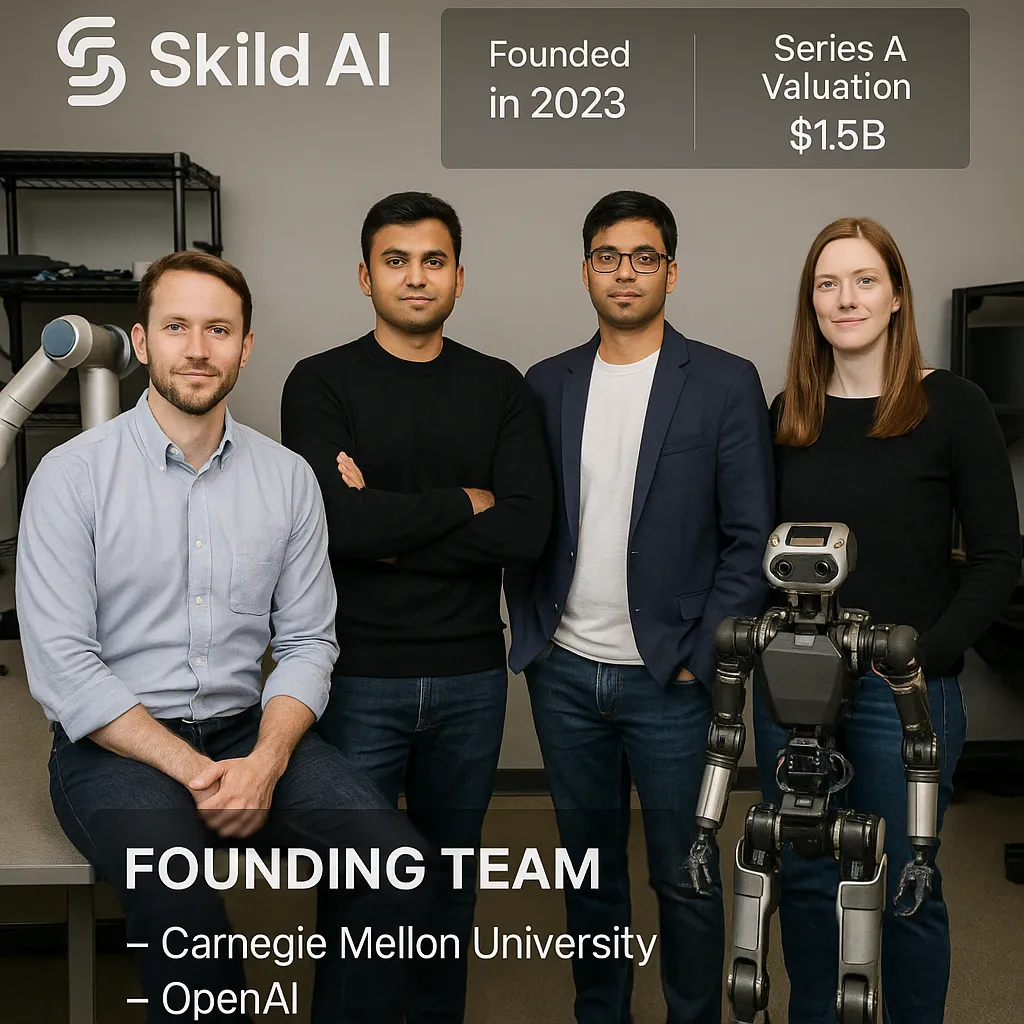 Skild AI

Founded in 2023

Series A Valuation $1.5B

FOUNDING TEAM
– Carnegie Mellon University
– OpenAI